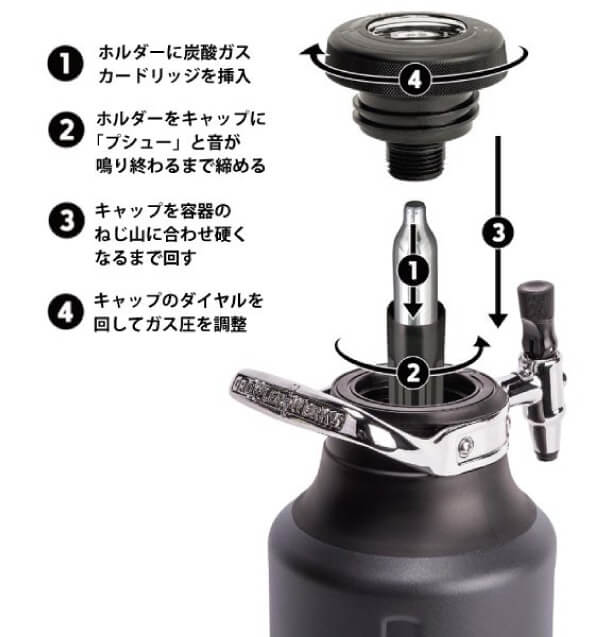 ❶ ホルダーに炭酸ガスカードリッジを挿入

❷ ホルダーをキャップに「プシュー」と音が鳴り終わるまで締める

❸ キャップを容器のねじ山に合わせ硬くなるまで回す

❹ キャップのダイヤルを回してガス圧を調整

❹

❸

❶

❷